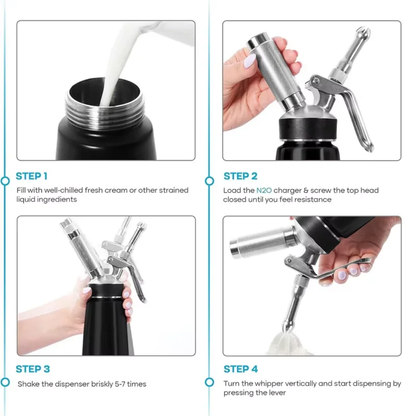 STEP 1
Fill with well-chilled fresh cream or other strained liquid ingredients

STEP 2
Load the N2O charger & screw the top head closed until you feel resistance

STEP 3
Shake the dispenser briskly 5-7 times

STEP 4
Turn the whipper vertically and start dispensing by pressing the lever